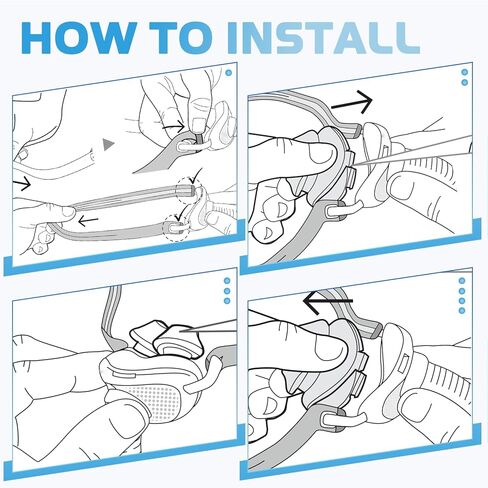 HOW TO INSTALL