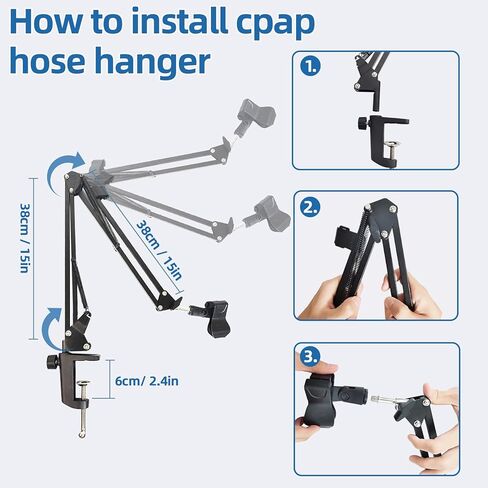 How to install cpap hose hanger

38cm / 15in

38cm / 15in

6cm/ 2.4in

1.

2.

3.