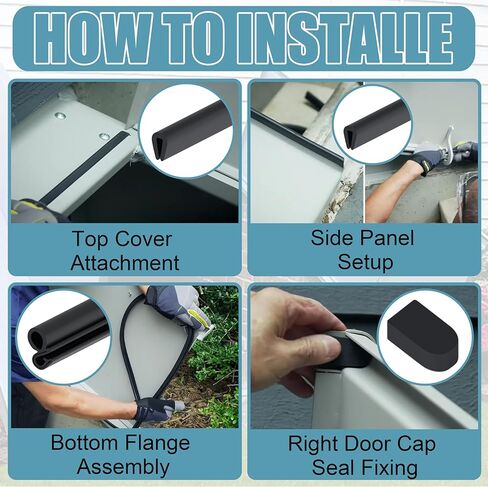 HOW TO INSTALLE

Top Cover Attachment

Side Panel Setup

Bottom Flange Assembly

Right Door Cap Seal Fixing