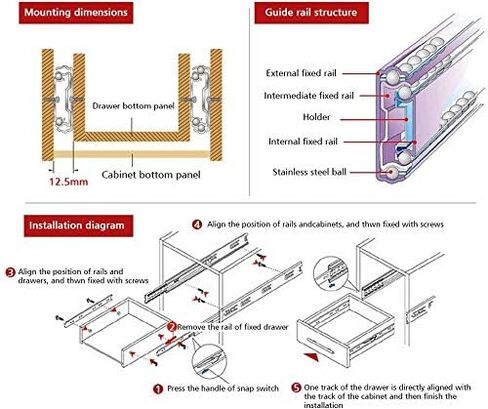 Mounting dimensions

Drawer bottom panel

Cabinet bottom panel

12.5mm

Guide rail structure

External fixed rail

Intermediate fixed rail

Holder

Internal fixed rail

Stainless steel ball

Installation diagram

4 Align the position of rails andcabinets, and thwn fixed with screws

3 Align the position of rails and drawers, and thwn fixed with screws

2 Remove the rail of fixed drawer

1 Press the handle of snap switch

5 One track of the drawer is directly aligned with the track of the cabinet and then finish the installation