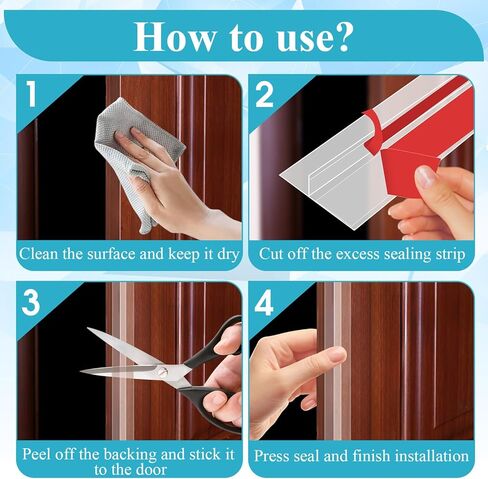 How to use?

1

Clean the surface and keep it dry

2

Cut off the excess sealing strip

3

Peel off the backing and stick it to the door

4

Press seal and finish installation