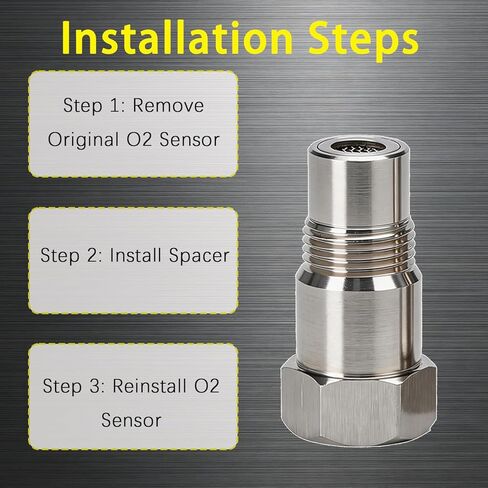 Installation Steps

Step 1: Remove Original O2 Sensor

Step 2: Install Spacer

Step 3: Reinstall O2 Sensor