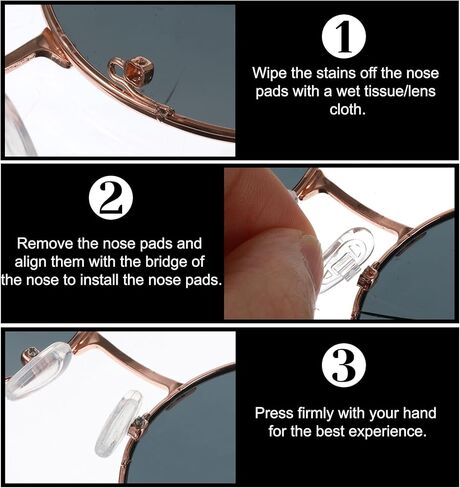 1

Wipe the stains off the nose pads with a wet tissue/lens cloth.

2

Remove the nose pads and align them with the bridge of the nose to install the nose pads.

3

Press firmly with your hand for the best experience.