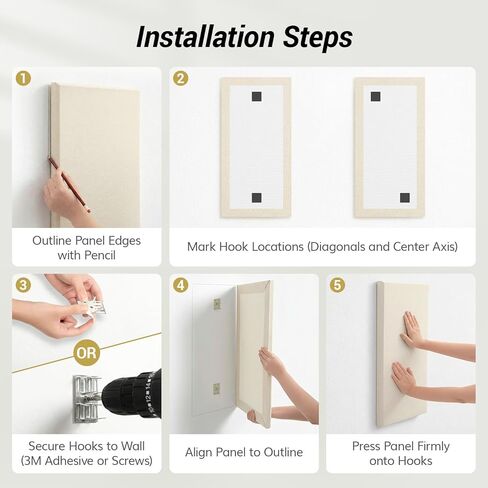 Installation Steps

1

Outline Panel Edges with Pencil

2

Mark Hook Locations (Diagonals and Center Axis)

3

OR

Secure Hooks to Wall (3M Adhesive or Screws)

4

Align Panel to Outline

5

Press Panel Firmly onto Hooks