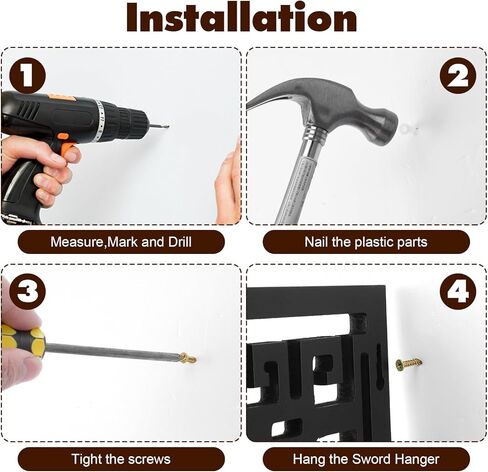 Installation

1

Measure,Mark and Drill

2

Nail the plastic parts

3

Tight the screws

4

Hang the Sword Hanger