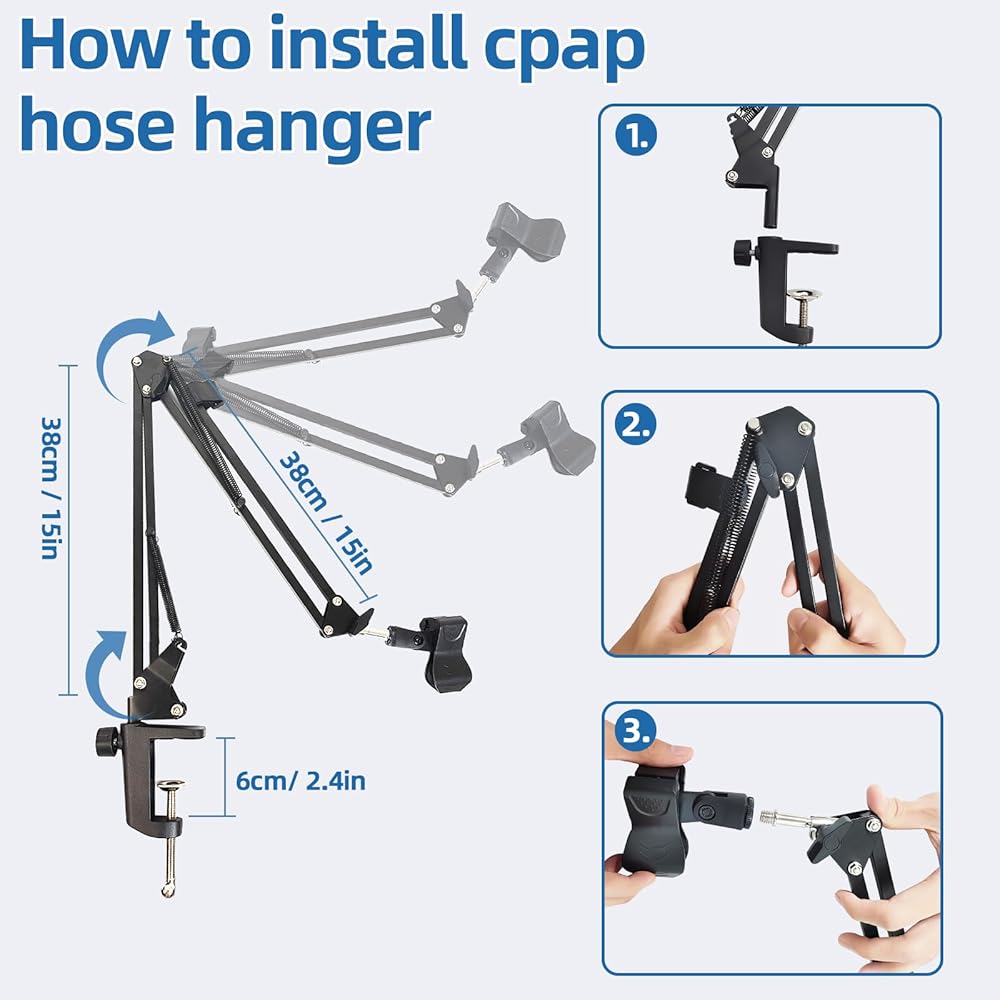 How to install cpap hose hanger

38cm / 15in

38cm / 15in

6cm/ 2.4in

1.

2.

3.