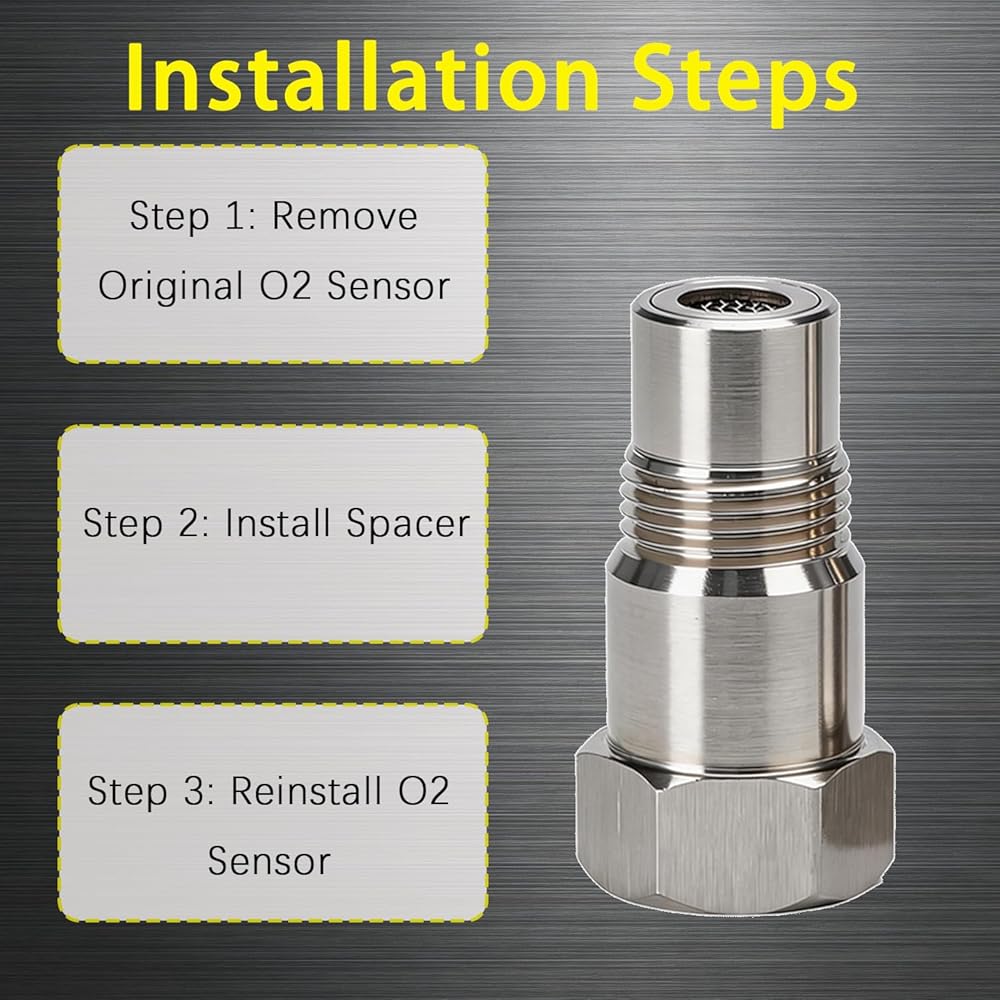 Installation Steps

Step 1: Remove Original O2 Sensor

Step 2: Install Spacer

Step 3: Reinstall O2 Sensor