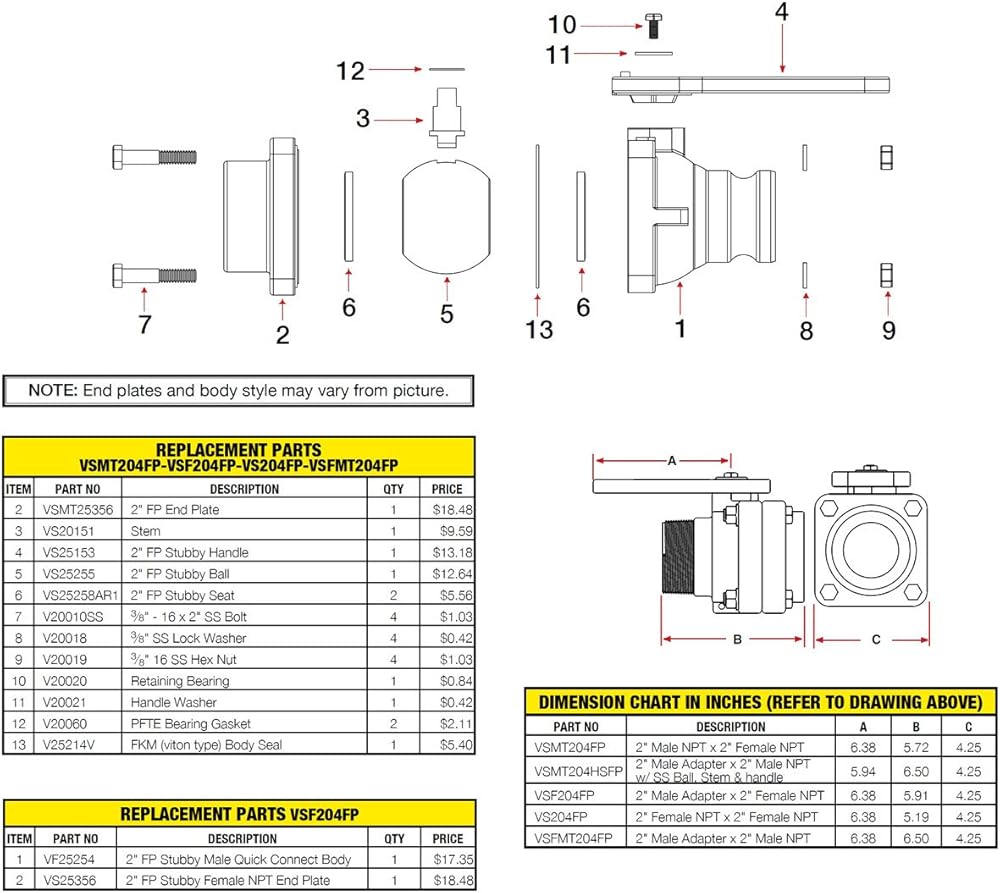 10
4
11
12
3
7
2
6
5
13
6
1
8
9

NOTE: End plates and body style may vary from picture.

REPLACEMENT PARTS
VSMT204FP-VSF204FP-VS204FP-VSFMT204FP

| ITEM | PART NO | DESCRIPTION | QTY | PRICE |
|---|---|---|---|---|
| 2 | VSMT25356 | 2" FP End Plate | 1 | $18.48 |
| 3 | VS20151 | Stem | 1 | $9.59 |
| 4 | VS25153 | 2" FP Stubby Handle | 1 | $13.18 |
| 5 | VS25255 | 2" FP Stubby Ball | 1 | $12.64 |
| 6 | VS25258AR1 | 2" FP Stubby Seat | 2 | $5.56 |
| 7 | V20010SS | $\frac{3}{8}$" - 16 x 2" SS Bolt | 4 | $1.03 |
| 8 | V20018 | $\frac{3}{8}$" SS Lock Washer | 4 | $0.42 |
| 9 | V20019 | $\frac{3}{8}$" 16 SS Hex Nut | 4 | $1.03 |
| 10 | V20020 | Retaining Bearing | 1 | $0.84 |
| 11 | V20021 | Handle Washer | 1 | $0.42 |
| 12 | V20060 | PFTE Bearing Gasket | 2 | $2.11 |
| 13 | V25214V | FKM (viton type) Body Seal | 1 | $5.40 |

REPLACEMENT PARTS VSF204FP

| ITEM | PART NO | DESCRIPTION | QTY | PRICE |
|---|---|---|---|---|
| 1 | VF25254 | 2" FP Stubby Male Quick Connect Body | 1 | $17.35 |
| 2 | VS25356 | 2" FP Stubby Female NPT End Plate | 1 | $18.48 |

A
B
C

DIMENSION CHART IN INCHES (REFER TO DRAWING ABOVE)

| PART NO | DESCRIPTION | A | B | C |
|---|---|---|---|---|
| VSMT204FP | 2" Male NPT x 2" Female NPT | 6.38 | 5.72 | 4.25 |
| VSMT204HSFP | 2" Male Adapter x 2" Male NPT w/ SS Ball, Stem & handle | 5.94 | 6.50 | 4.25 |
| VSF204FP | 2" Male Adapter x 2" Female NPT | 6.38 | 5.91 | 4.25 |
| VS204FP | 2" Female NPT x 2" Female NPT | 6.38 | 5.19 | 4.25 |
| VSFMT204FP | 2" Male Adapter x 2" Male NPT | 6.38 | 6.50 | 4.25 |