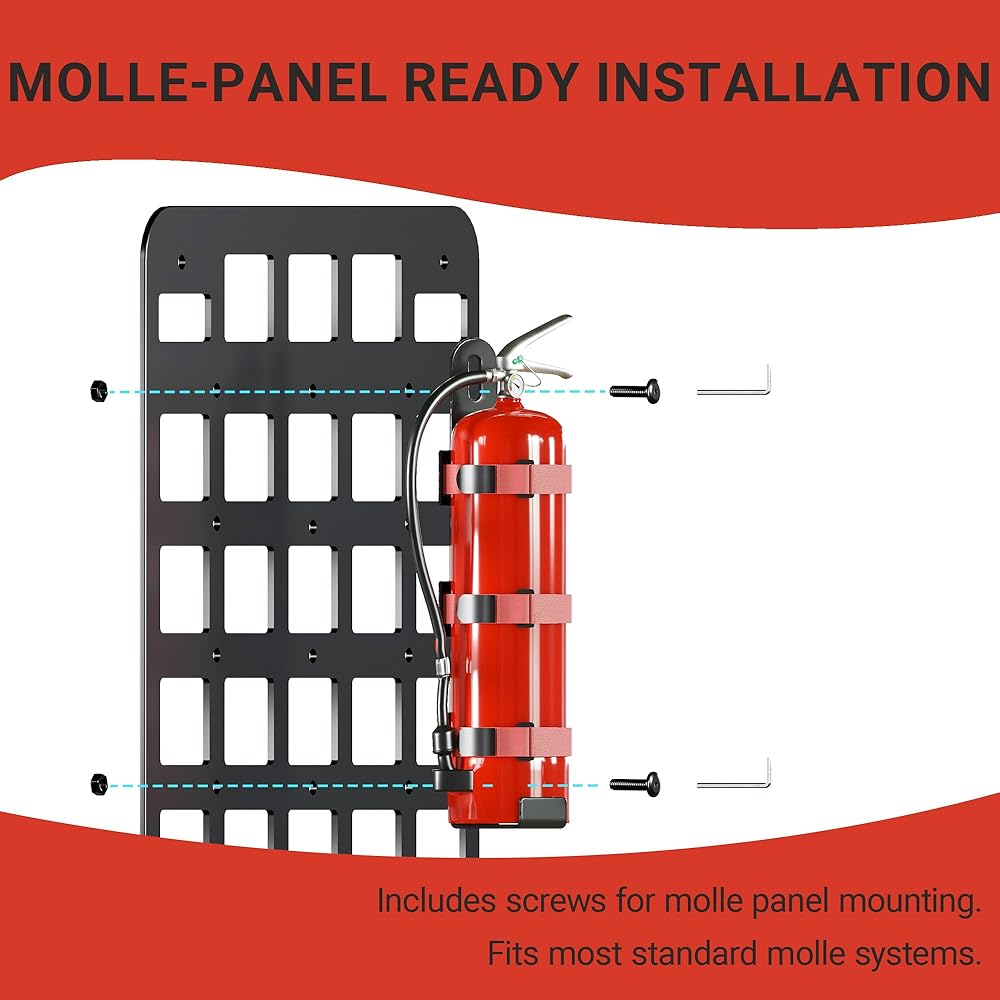 MOLLE-PANEL READY INSTALLATION

Includes screws for molle panel mounting.
Fits most standard molle systems.