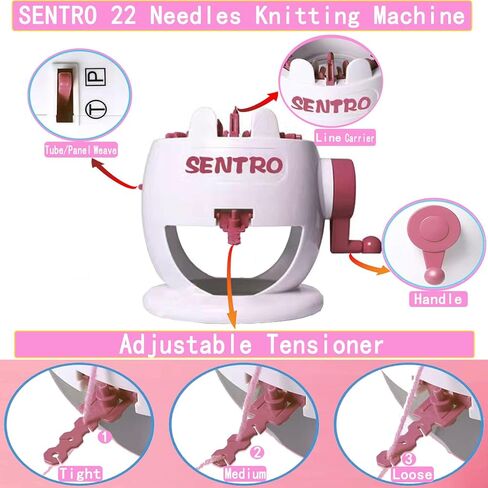 SENTRO 22 Needles Knitting Machine

P
T

Tube/Panel Weave

SENTRO

Line Carrier

SENTRO

Handle

Adjustable Tensioner

1
Tight

2
Medium

3
Loose