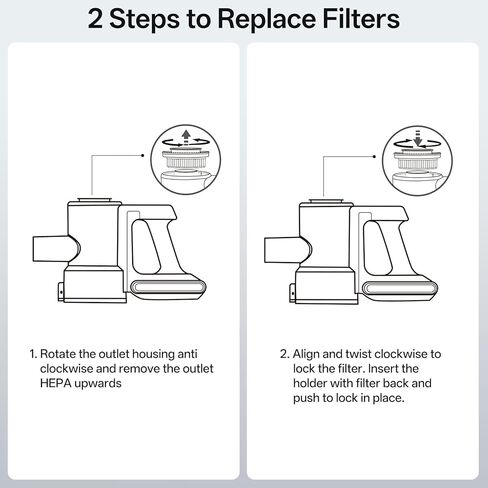 2 Steps to Replace Filters

1. Rotate the outlet housing anti clockwise and remove the outlet HEPA upwards

2. Align and twist clockwise to lock the filter. Insert the holder with filter back and push to lock in place.