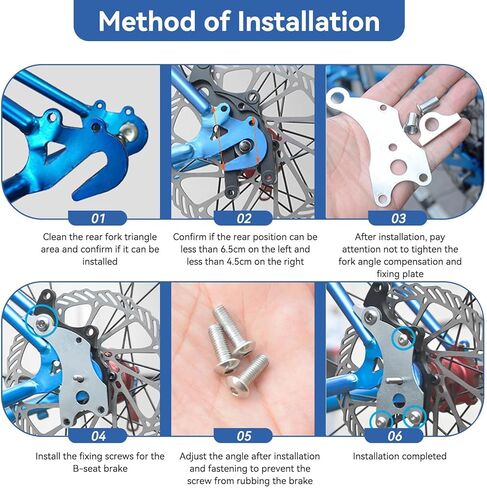 Method of Installation

01

Clean the rear fork triangle area and confirm if it can be installed

02

Confirm if the rear position can be less than 6.5cm on the left and less than 4.5cm on the right

03

After installation, pay attention not to tighten the fork angle compensation and fixing plate

04

Install the fixing screws for the B-seat brake

05

Adjust the angle after installation and fastening to prevent the screw from rubbing the brake

06

Installation completed