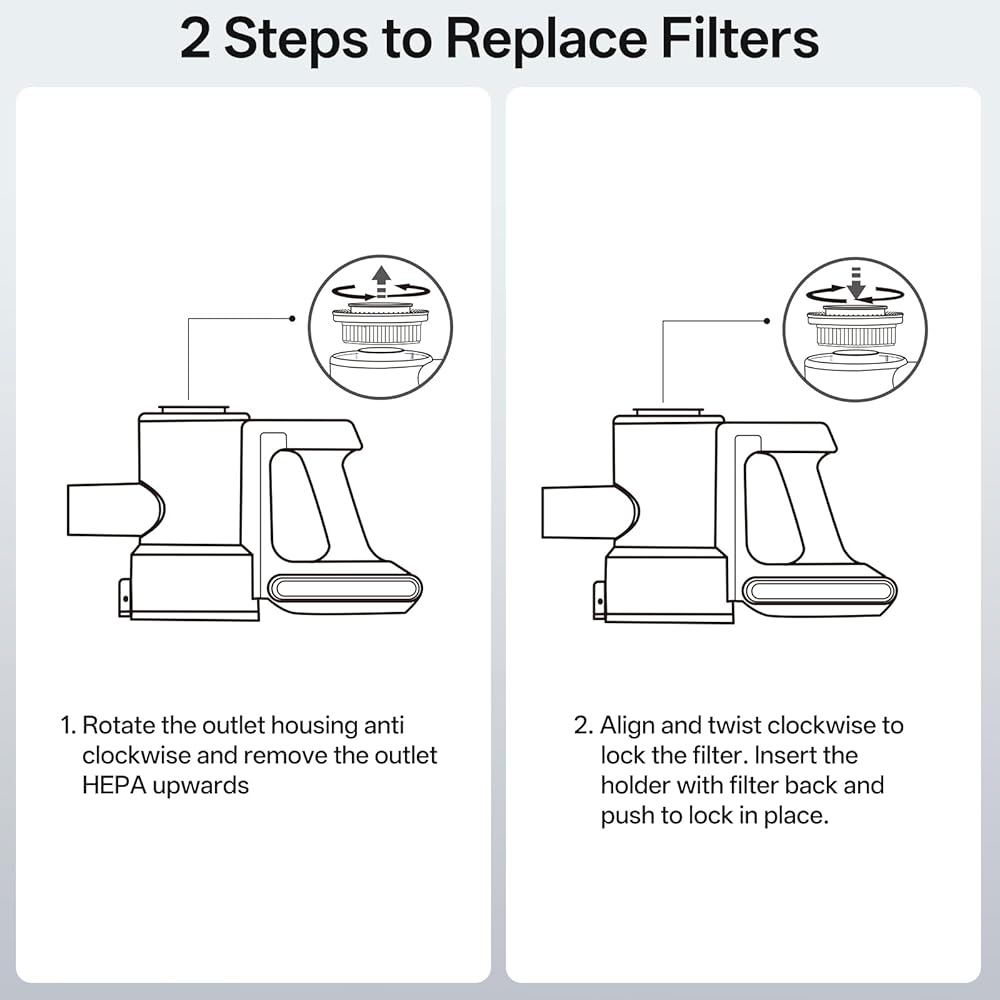 2 Steps to Replace Filters

1. Rotate the outlet housing anti clockwise and remove the outlet HEPA upwards

2. Align and twist clockwise to lock the filter. Insert the holder with filter back and push to lock in place.