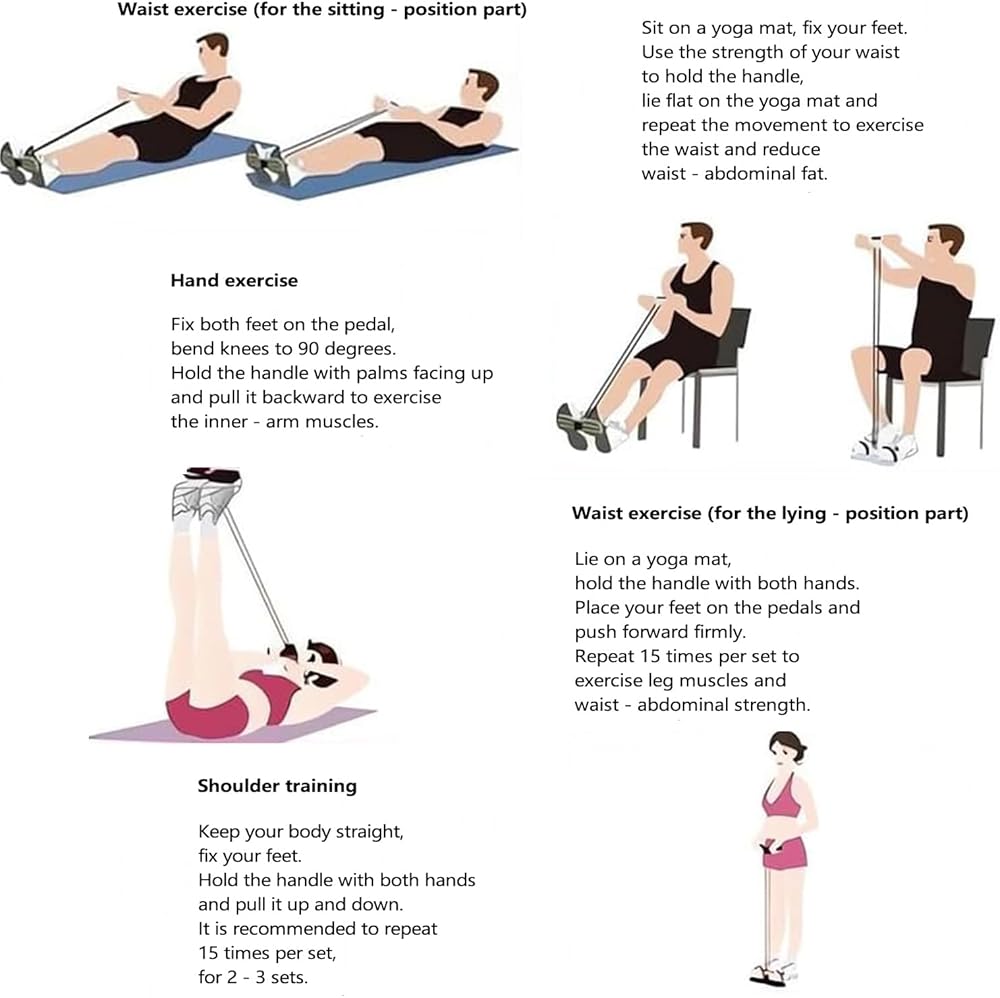 Waist exercise (for the sitting - position part)

Sit on a yoga mat, fix your feet. Use the strength of your waist to hold the handle, lie flat on the yoga mat and repeat the movement to exercise the waist and reduce waist - abdominal fat.

Hand exercise

Fix both feet on the pedal, bend knees to 90 degrees. Hold the handle with palms facing up and pull it backward to exercise the inner - arm muscles.

Waist exercise (for the lying - position part)

Lie on a yoga mat, hold the handle with both hands. Place your feet on the pedals and push forward firmly. Repeat 15 times per set to exercise leg muscles and waist - abdominal strength.

Shoulder training

Keep your body straight, fix your feet. Hold the handle with both hands and pull it up and down. It is recommended to repeat 15 times per set, for 2 - 3 sets.