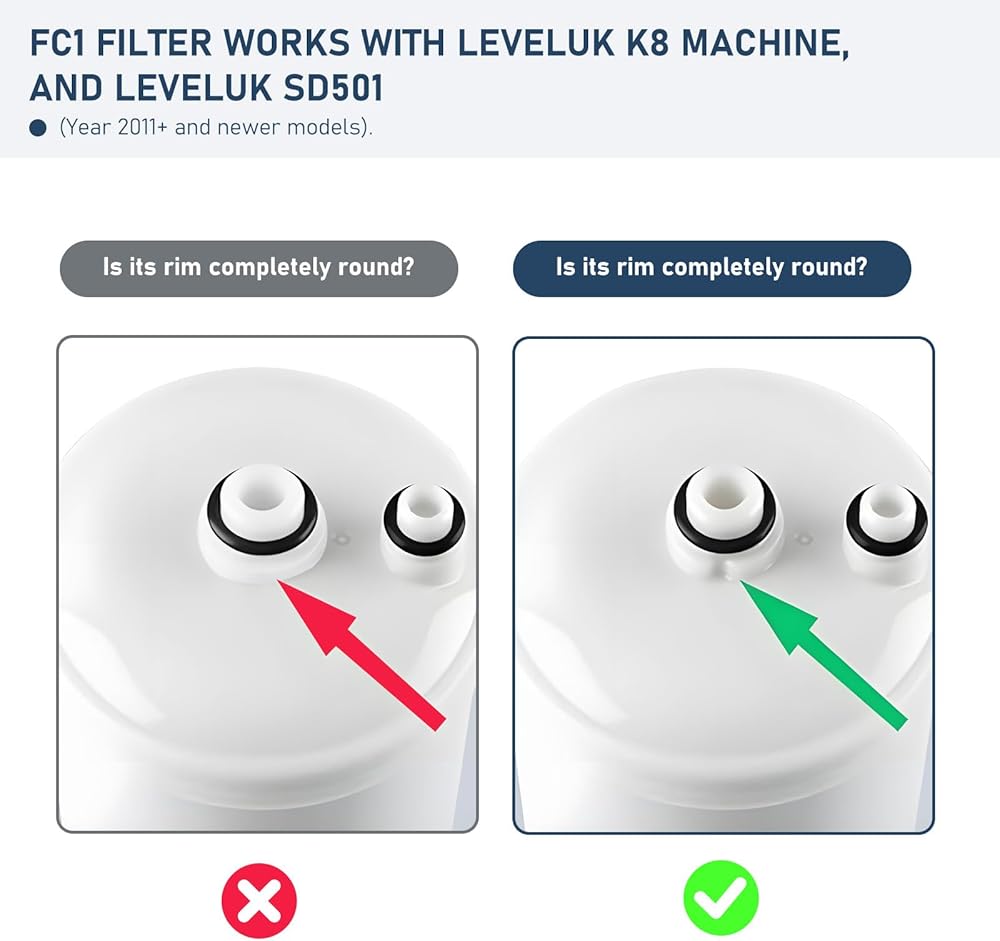 FC1 FILTER WORKS WITH LEVELUK K8 MACHINE, AND LEVELUK SD501

(Year 2011+ and newer models).

Is its rim completely round?

Is its rim completely round?