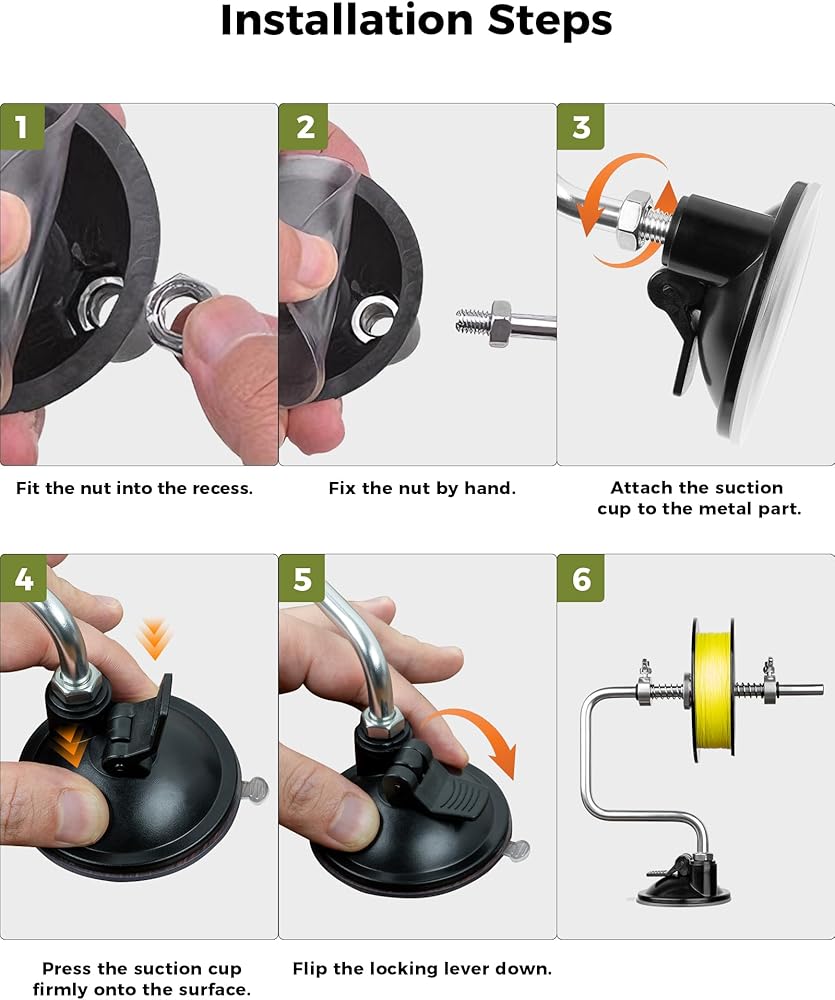 Installation Steps

1

Fit the nut into the recess.

2

Fix the nut by hand.

3

Attach the suction cup to the metal part.

4

Press the suction cup firmly onto the surface.

5

Flip the locking lever down.

6