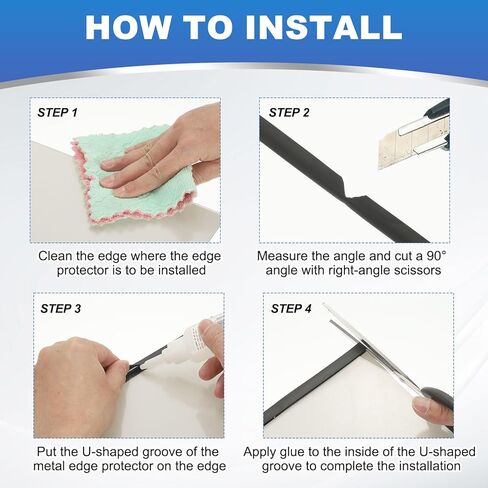 HOW TO INSTALL

STEP 1

Clean the edge where the edge protector is to be installed

STEP 2

Measure the angle and cut a 90° angle with right-angle scissors

STEP 3

Put the U-shaped groove of the metal edge protector on the edge

STEP 4

Apply glue to the inside of the U-shaped groove to complete the installation