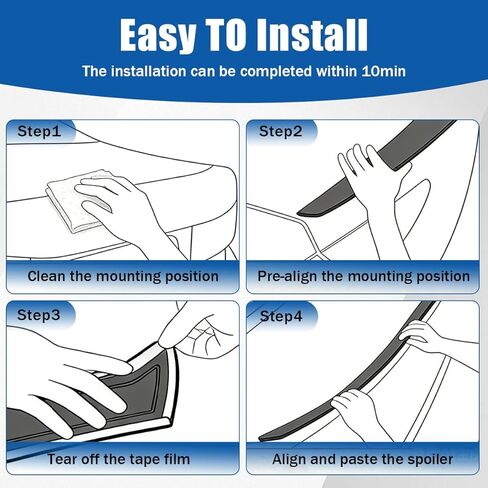 Easy TO Install

The installation can be completed within 10min

Step1

Clean the mounting position

Step2

Pre-align the mounting position

Step3

Tear off the tape film

Step4

Align and paste the spoiler