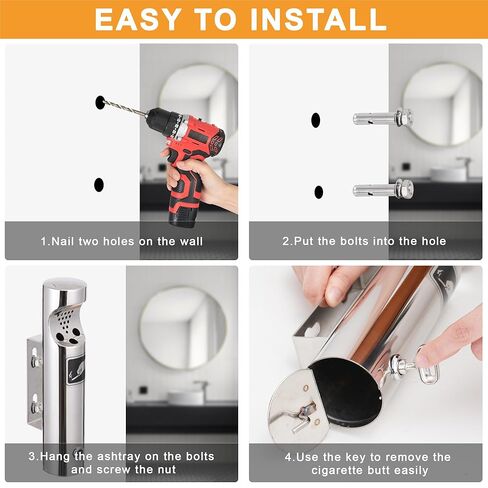 EASY TO INSTALL

1.Nail two holes on the wall

2.Put the bolts into the hole

3.Hang the ashtray on the bolts and screw the nut

4.Use the key to remove the cigarette butt easily