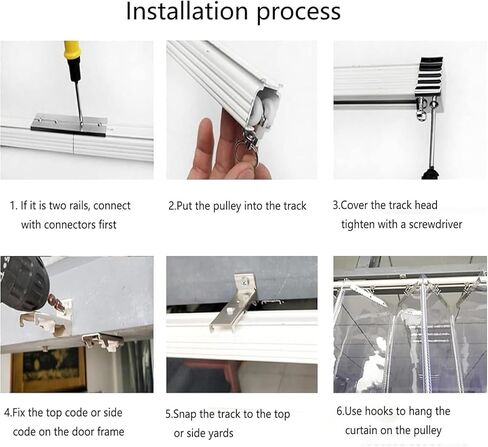 Installation process

1. If it is two rails, connect with connectors first

2.Put the pulley into the track

3.Cover the track head tighten with a screwdriver

4.Fix the top code or side code on the door frame

5.Snap the track to the top or side yards

6.Use hooks to hang the curtain on the pulley