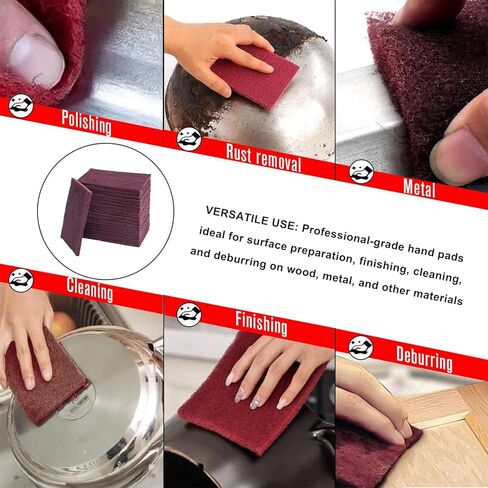 Polishing

Rust removal

Metal

VERSATILE USE: Professional-grade hand pads ideal for surface preparation, finishing, cleaning, and deburring on wood, metal, and other materials

Cleaning

Finishing

Deburring