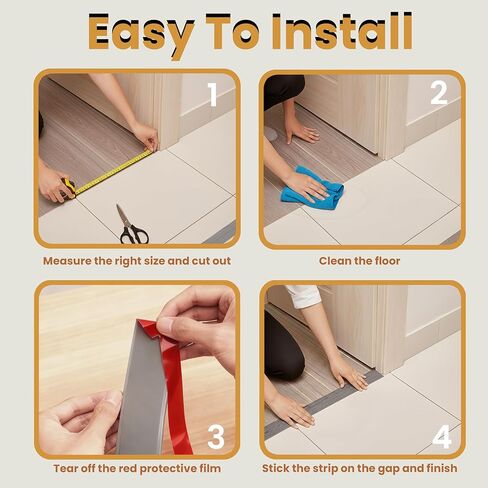 Easy To Install

1

Measure the right size and cut out

2

Clean the floor

3

Tear off the red protective film

4

Stick the strip on the gap and finish