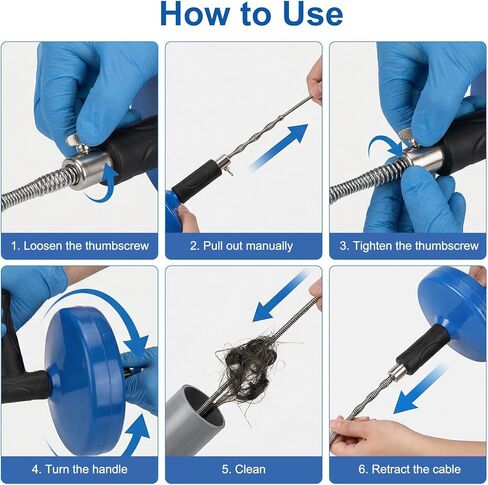 How to Use

1. Loosen the thumbscrew

2. Pull out manually

3. Tighten the thumbscrew

4. Turn the handle

5. Clean

6. Retract the cable