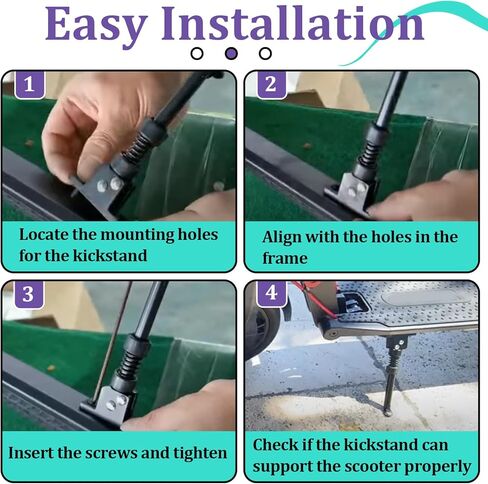 Easy Installation

1

Locate the mounting holes for the kickstand

2

Align with the holes in the frame

3

Insert the screws and tighten

4

Check if the kickstand can support the scooter properly