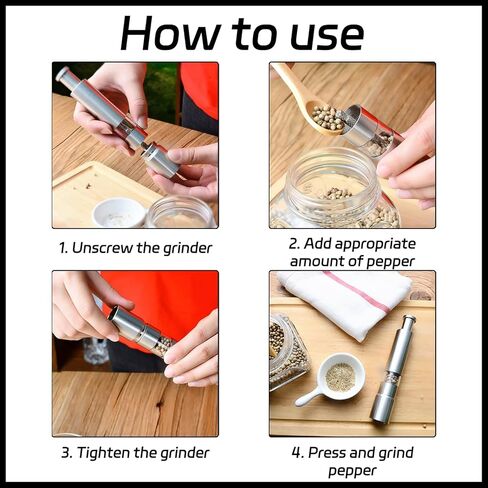 How to use

1. Unscrew the grinder

2. Add appropriate amount of pepper

3. Tighten the grinder

4. Press and grind pepper