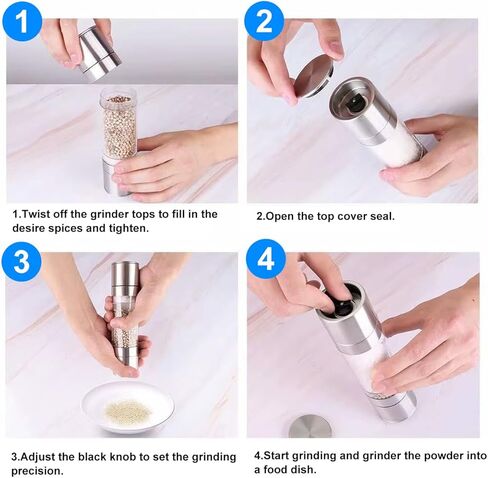 1

1.Twist off the grinder tops to fill in the desire spices and tighten.

2

2.Open the top cover seal.

3

3.Adjust the black knob to set the grinding precision.

4

4.Start grinding and grinder the powder into a food dish.