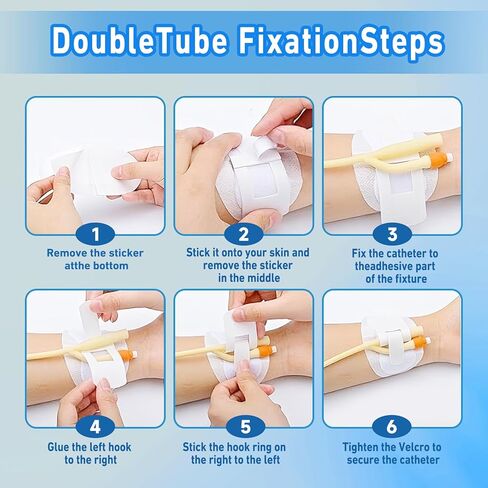 DoubleTube FixationSteps

1
Remove the sticker atthe bottom

2
Stick it onto your skin and remove the sticker in the middle

3
Fix the catheter to theadhesive part of the fixture

4
Glue the left hook to the right

5
Stick the hook ring on the right to the left

6
Tighten the Velcro to secure the catheter