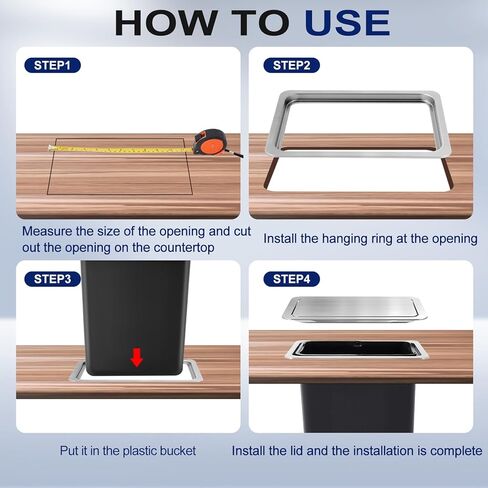 HOW TO USE

STEP1

Measure the size of the opening and cut out the opening on the countertop

STEP2

Install the hanging ring at the opening

STEP3

Put it in the plastic bucket

STEP4

Install the lid and the installation is complete