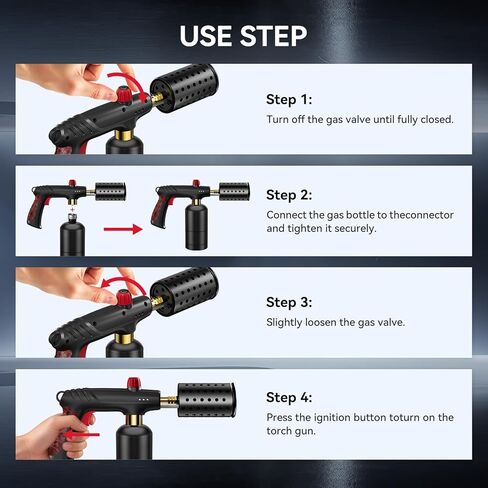 USE STEP

Step 1:
Turn off the gas valve until fully closed.

Step 2:
Connect the gas bottle to theconnector and tighten it securely.

Step 3:
Slightly loosen the gas valve.

Step 4:
Press the ignition button toturn on the torch gun.