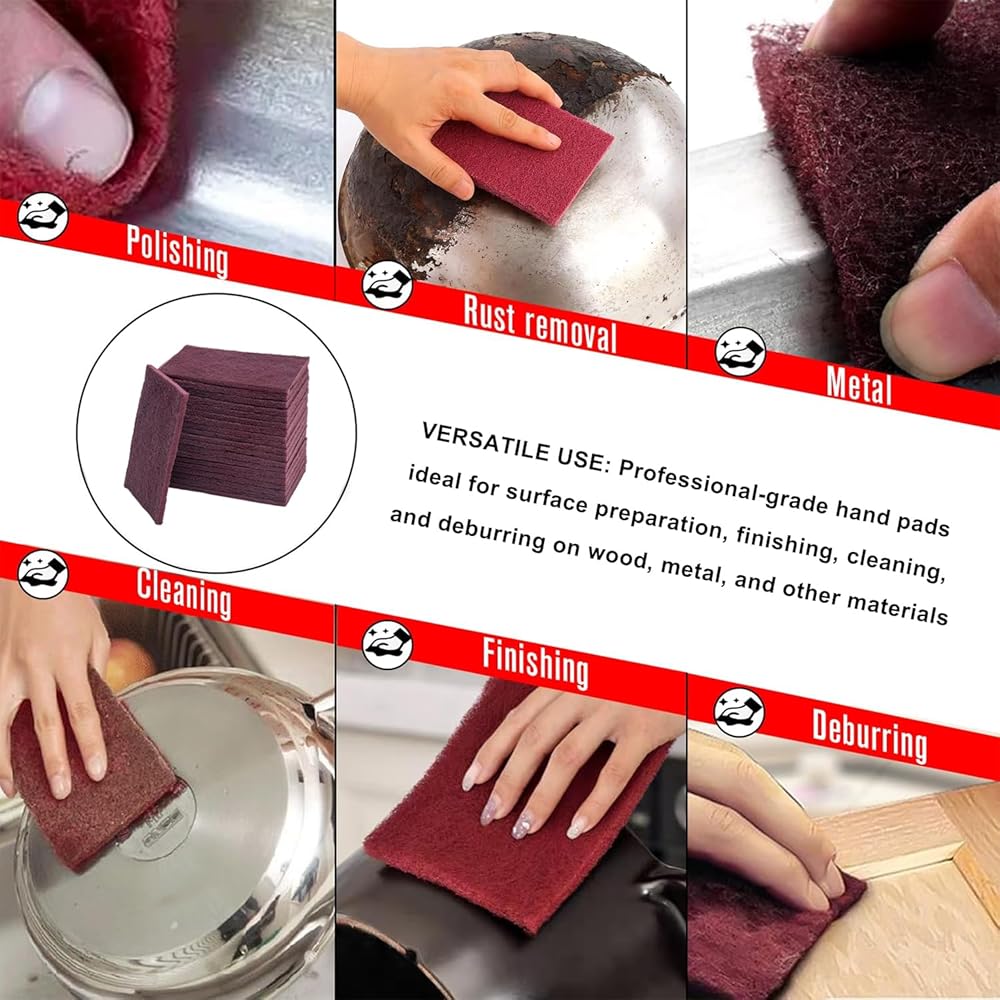 Polishing

Rust removal

Metal

VERSATILE USE: Professional-grade hand pads ideal for surface preparation, finishing, cleaning, and deburring on wood, metal, and other materials

Cleaning

Finishing

Deburring