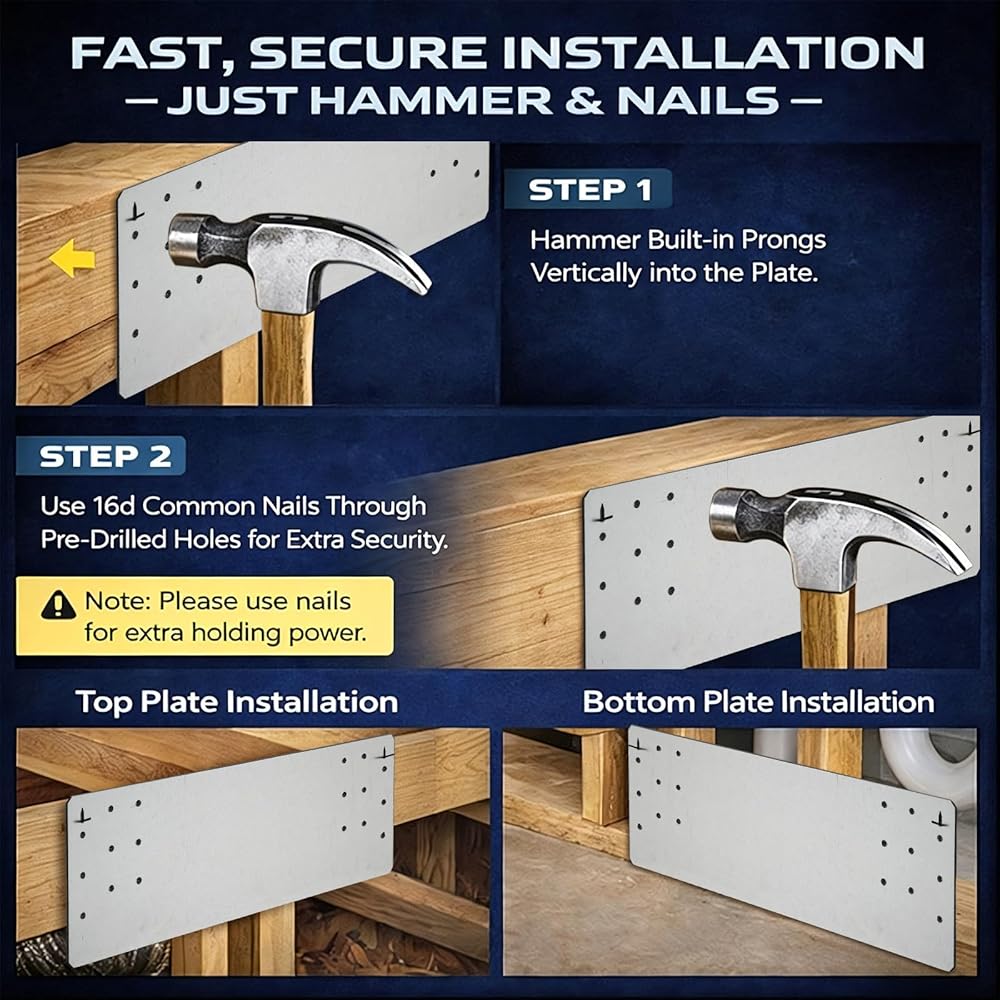 FAST, SECURE INSTALLATION
— JUST HAMMER & NAILS —

STEP 1

Hammer Built-in Prongs Vertically into the Plate.

STEP 2

Use 16d Common Nails Through Pre-Drilled Holes for Extra Security.

Note: Please use nails for extra holding power.

Top Plate Installation

Bottom Plate Installation