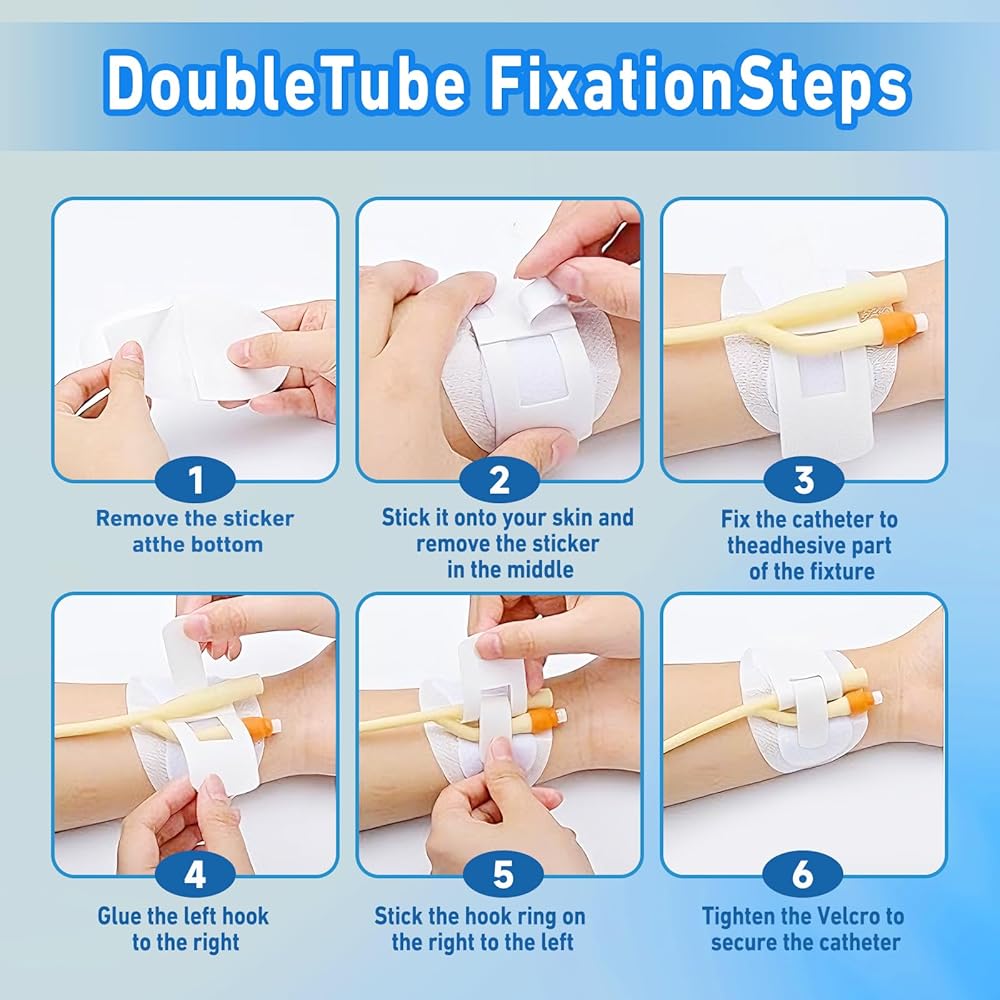 DoubleTube FixationSteps

1
Remove the sticker atthe bottom

2
Stick it onto your skin and remove the sticker in the middle

3
Fix the catheter to theadhesive part of the fixture

4
Glue the left hook to the right

5
Stick the hook ring on the right to the left

6
Tighten the Velcro to secure the catheter