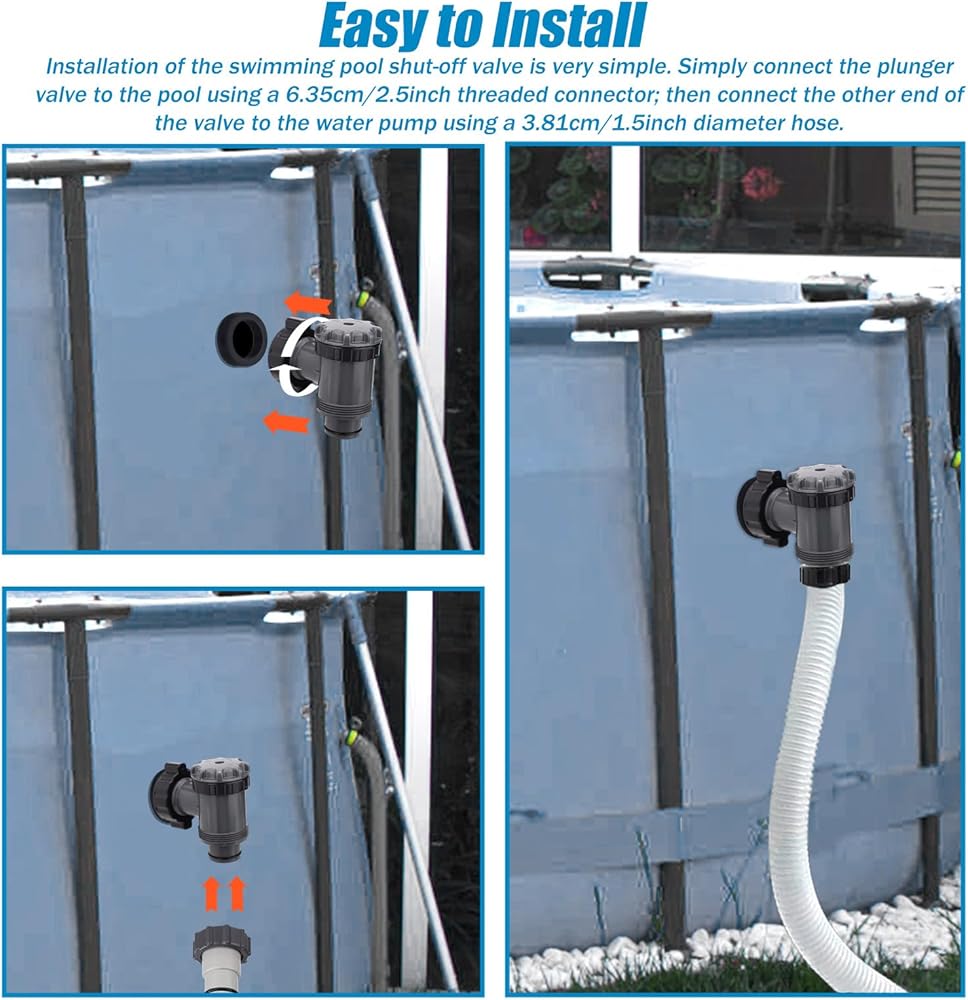 Easy to Install

Installation of the swimming pool shut-off valve is very simple. Simply connect the plunger valve to the pool using a 6.35cm/2.5inch threaded connector; then connect the other end of the valve to the water pump using a 3.81cm/1.5inch diameter hose.