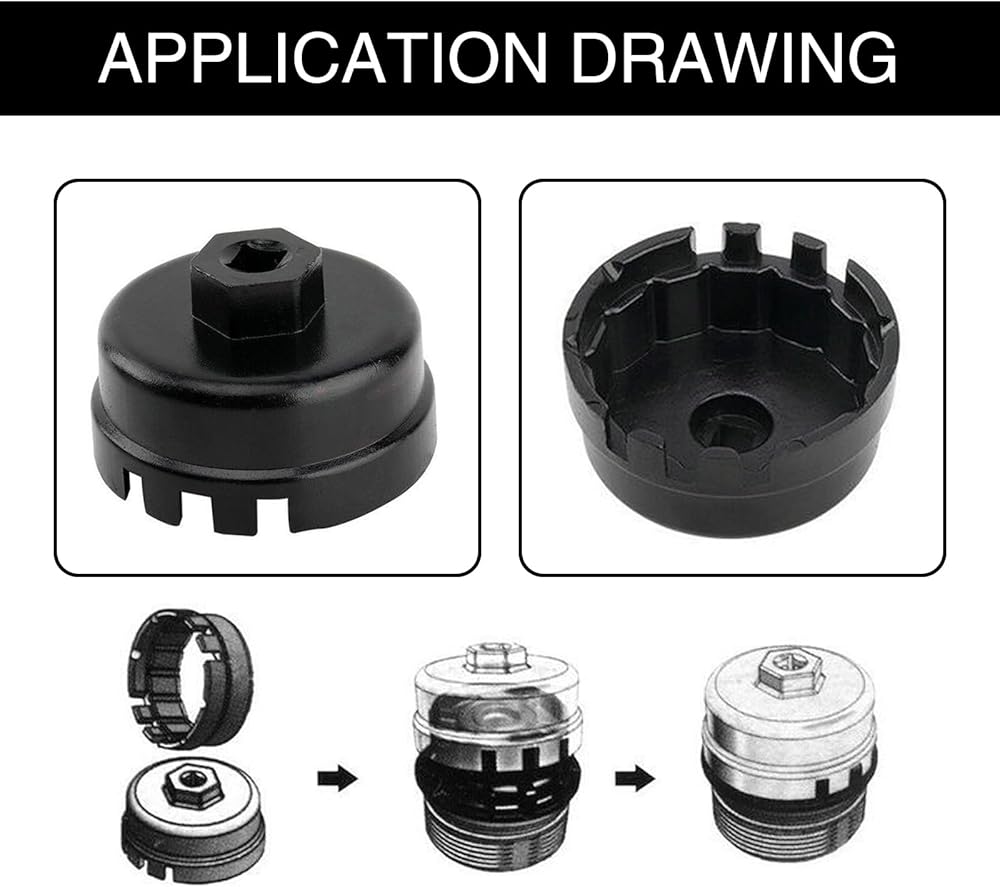 APPLICATION DRAWING