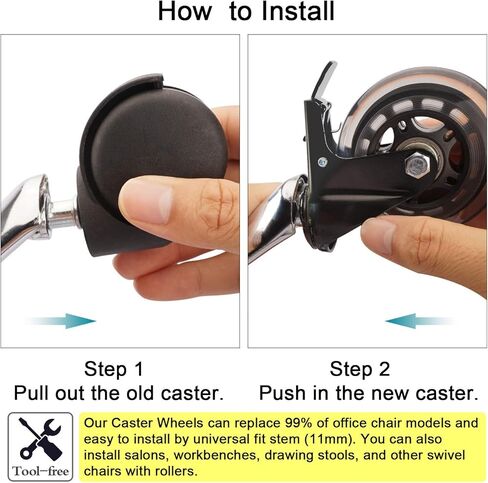 How to Install

Step 1
Pull out the old caster.

Step 2
Push in the new caster.

Tool-free

Our Caster Wheels can replace 99% of office chair models and easy to install by universal fit stem (11mm). You can also install salons, workbenches, drawing stools, and other swivel chairs with rollers.