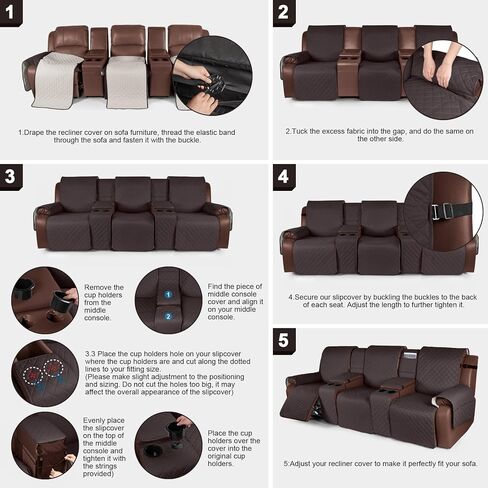 1

1.Drape the recliner cover on sofa furniture, thread the elastic band through the sofa and fasten it with the buckle.

2

2.Tuck the excess fabric into the gap, and do the same on the other side.

3

Remove the cup holders from the middle console.

1

2

Find the piece of middle console cover and align it on your middle console.

3.3 Place the cup holders hole on your slipcover where the cup holders are and cut along the dotted lines to your fitting size.
(Please make slight adjustment to the positioning and sizing. Do not cut the holes too big, it may affect the overall appearance of the slipcover)

Evenly place the slipcover on the top of the middle console and tighten it with the strings provided)

Place the cup holders over the cover into the original cup holders.

4

4.Secure our slipcover by buckling the buckles to the back of each seat. Adjust the length to further tighten it.

5

5:Adjust your recliner cover to make it perfectly fit your sofa.