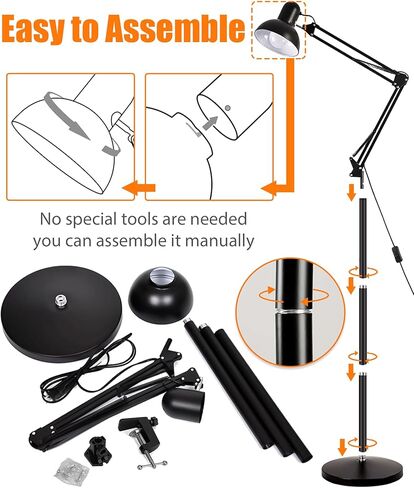 Easy to Assemble

No special tools are needed you can assemble it manually