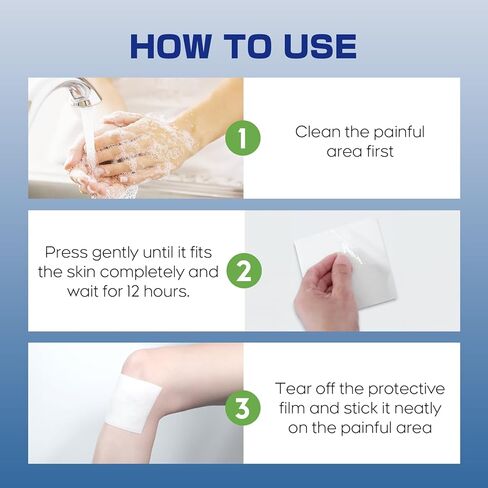 HOW TO USE

1

Clean the painful area first

Press gently until it fits the skin completely and wait for 12 hours.

2

3

Tear off the protective film and stick it neatly on the painful area