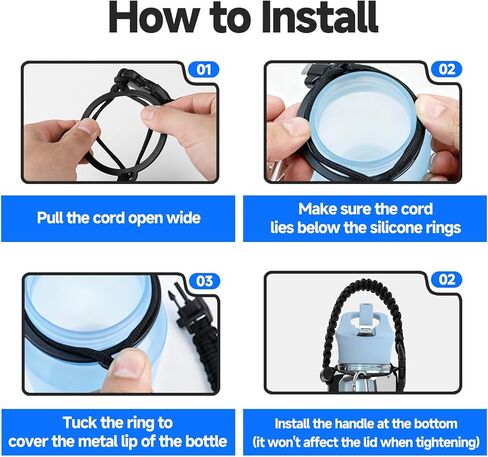 How to Install

01

Pull the cord open wide

02

Make sure the cord lies below the silicone rings

03

Tuck the ring to cover the metal lip of the bottle

02

Install the handle at the bottom (it won't affect the lid when tightening)