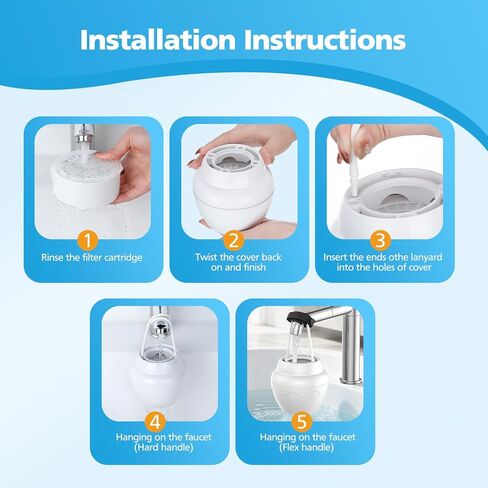 Installation Instructions

1
Rinse the filter cartridge

2
Twist the cover back on and finish

3
Insert the ends othe lanyard into the holes of cover

4
Hanging on the faucet (Hard handle)

5
Hanging on the faucet (Flex handle)