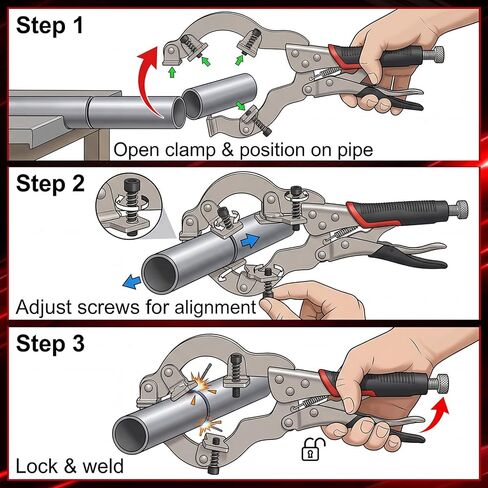 Step 1

Open clamp & position on pipe

Step 2

Adjust screws for alignment

Step 3

Lock & weld