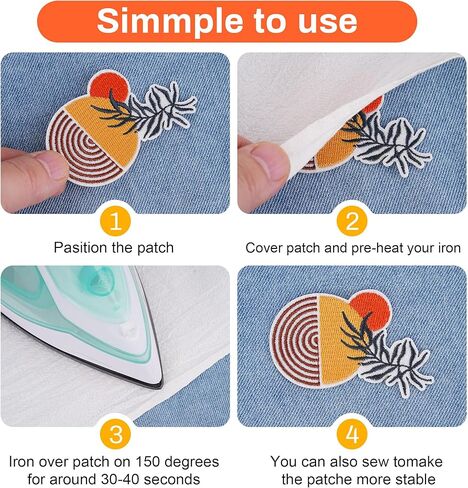 Simmple to use

1

Pasition the patch

2

Cover patch and pre-heat your iron

3

Iron over patch on 150 degrees for around 30-40 seconds

4

You can also sew tomake the patche more stable