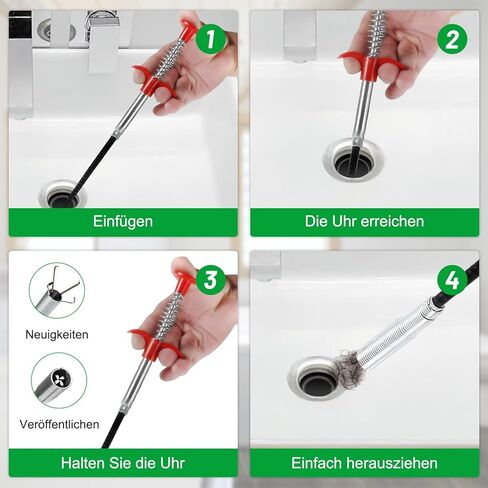 1

Einfügen

2

Die Uhr erreichen

3

Neuigkeiten

Veröffentlichen

Halten Sie die Uhr

4

Einfach herausziehen