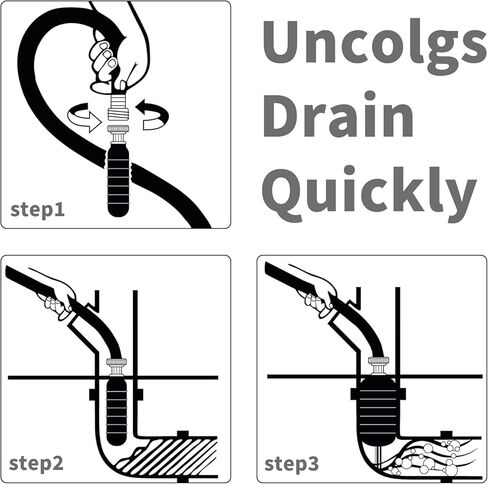 step1

Uncolgs Drain Quickly

step2

step3