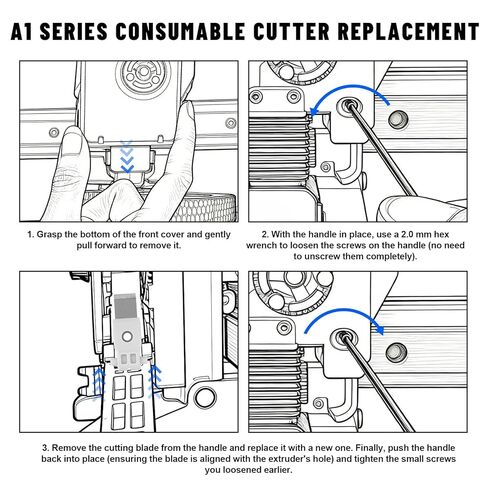 A1 SERIES CONSUMABLE CUTTER REPLACEMENT

1. Grasp the bottom of the front cover and gently pull forward to remove it.

2. With the handle in place, use a 2.0 mm hex wrench to loosen the screws on the handle (no need to unscrew them completely).

3. Remove the cutting blade from the handle and replace it with a new one. Finally, push the handle back into place (ensuring the blade is aligned with the extruder's hole) and tighten the small screws you loosened earlier.