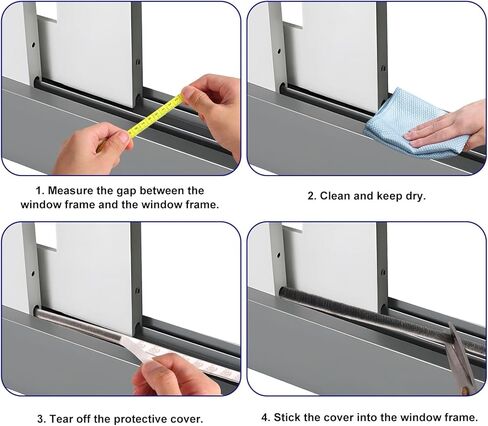 1. Measure the gap between the window frame and the window frame.

2. Clean and keep dry.

3. Tear off the protective cover.

4. Stick the cover into the window frame.